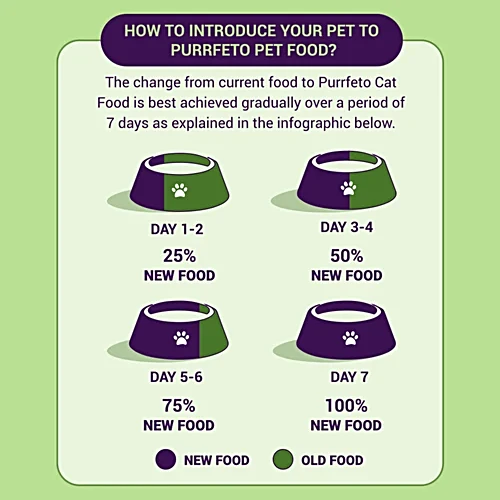 HOW TO INTRODUCE YOUR PET TO PURRFETO PET FOOD?

The change from current food to Purrfeto Cat Food is best achieved gradually over a period of 7 days as explained in the infographic below.

DAY 1-2
25%
NEW FOOD

DAY 3-4
50%
NEW FOOD

DAY 5-6
75%
NEW FOOD

DAY 7
100%
NEW FOOD

NEW FOOD
OLD FOOD