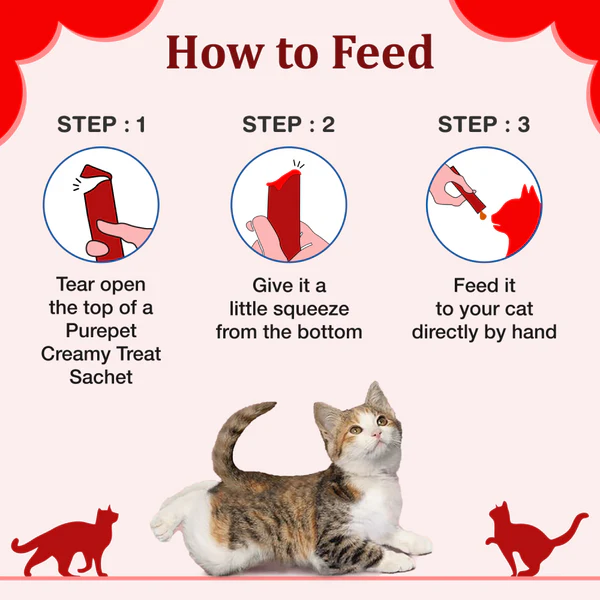 How to Feed

STEP : 1

Tear open the top of a Purepet Creamy Treat Sachet

STEP : 2

Give it a little squeeze from the bottom

STEP : 3

Feed it to your cat directly by hand